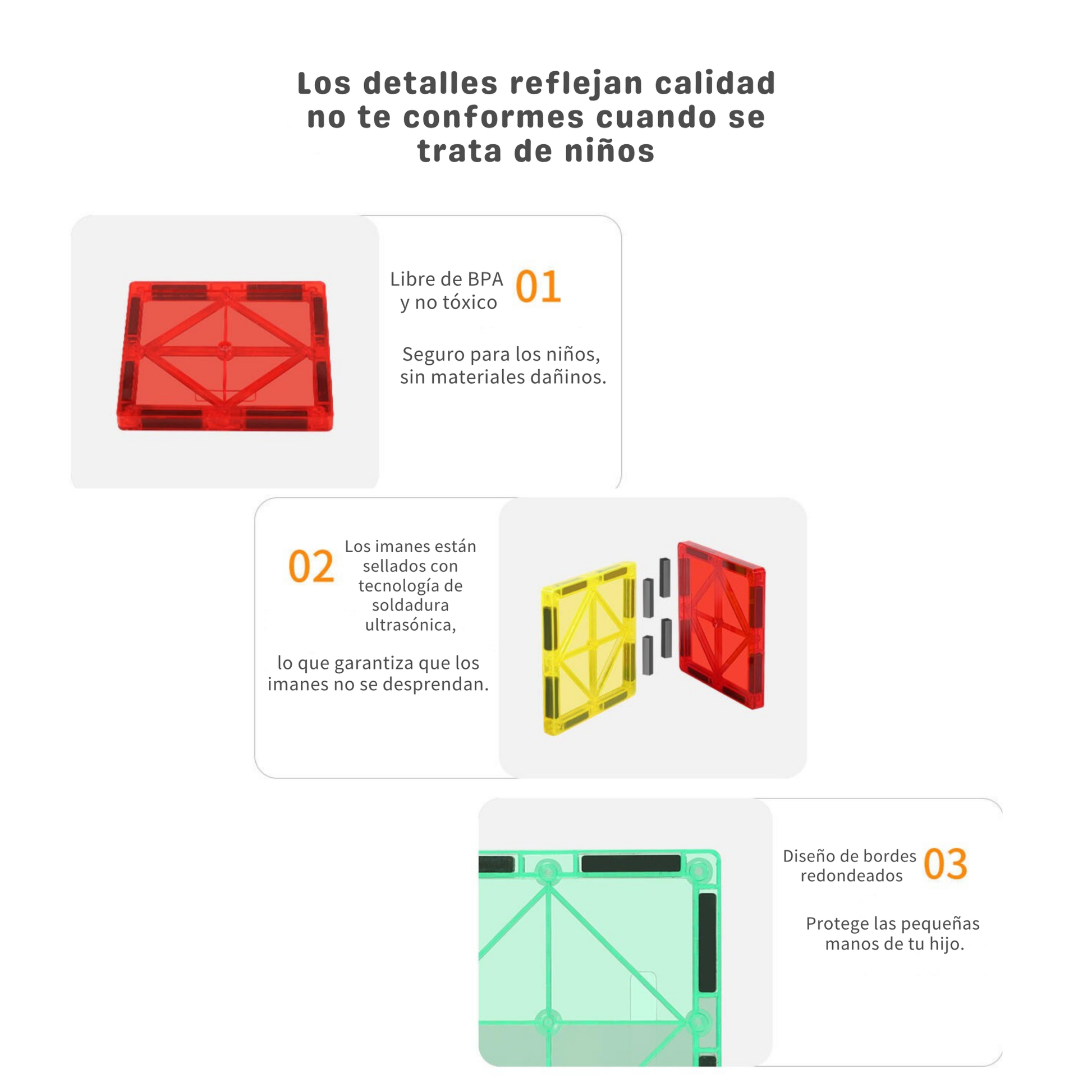 Los detalles reflejan calidad no te conformes cuando se trata de niños

Libre de BPA y no tóxico 01

Seguro para los niños, sin materiales dañinos.

02 Los imanes están sellados con tecnología de soldadura ultrasónica,

lo que garantiza que los imanes no se desprendan.

Diseño de bordes redondeados 03

Protege las pequeñas manos de tu hijo.