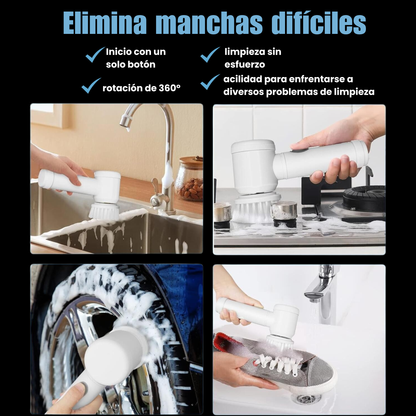 Elimina manchas difíciles

Inicio con un solo botón

limpieza sin esfuerzo

rotación de 360°

acilidad para enfrentarse a diversos problemas de limpieza