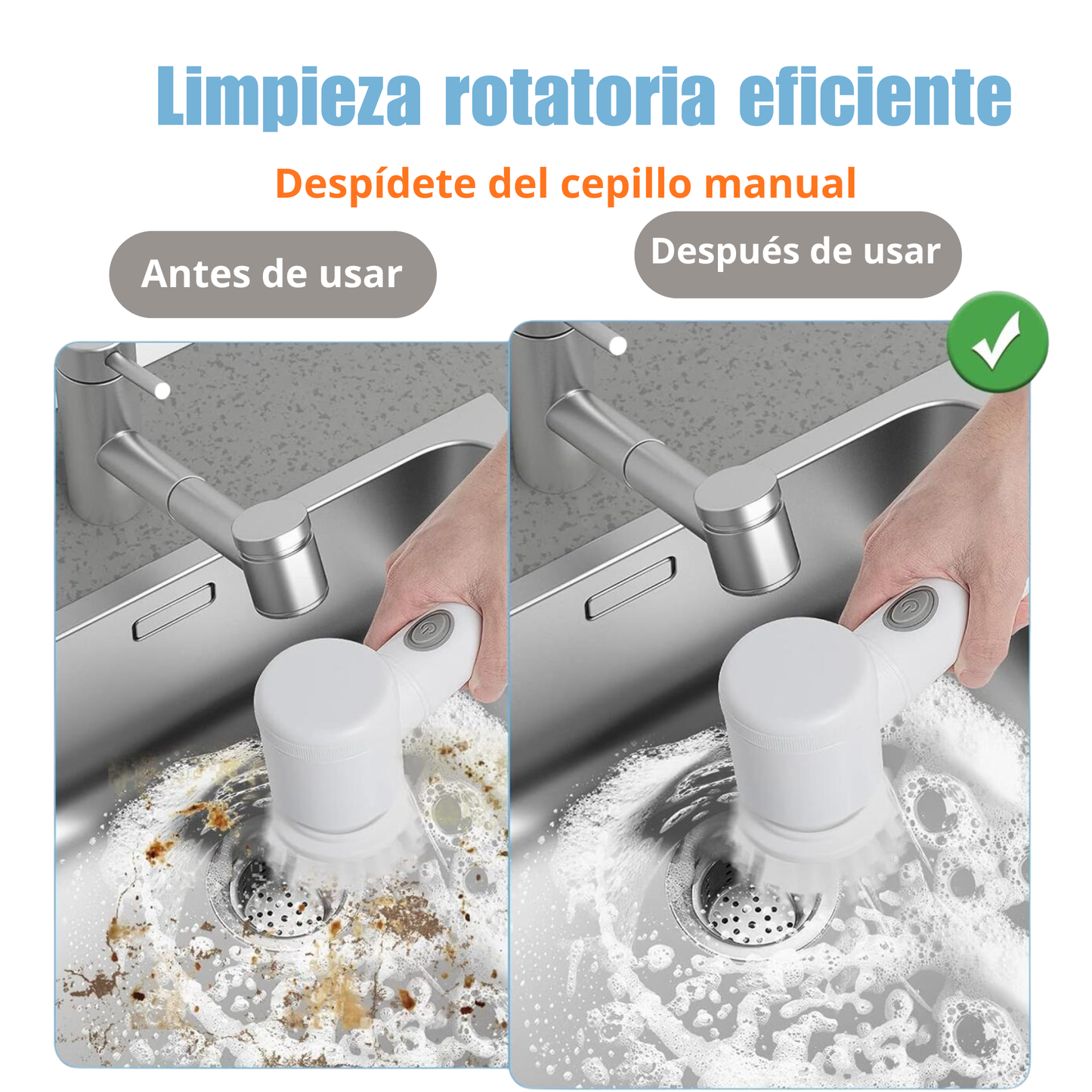 Limpieza rotatoria eficiente

Despídete del cepillo manual

Antes de usar

Después de usar