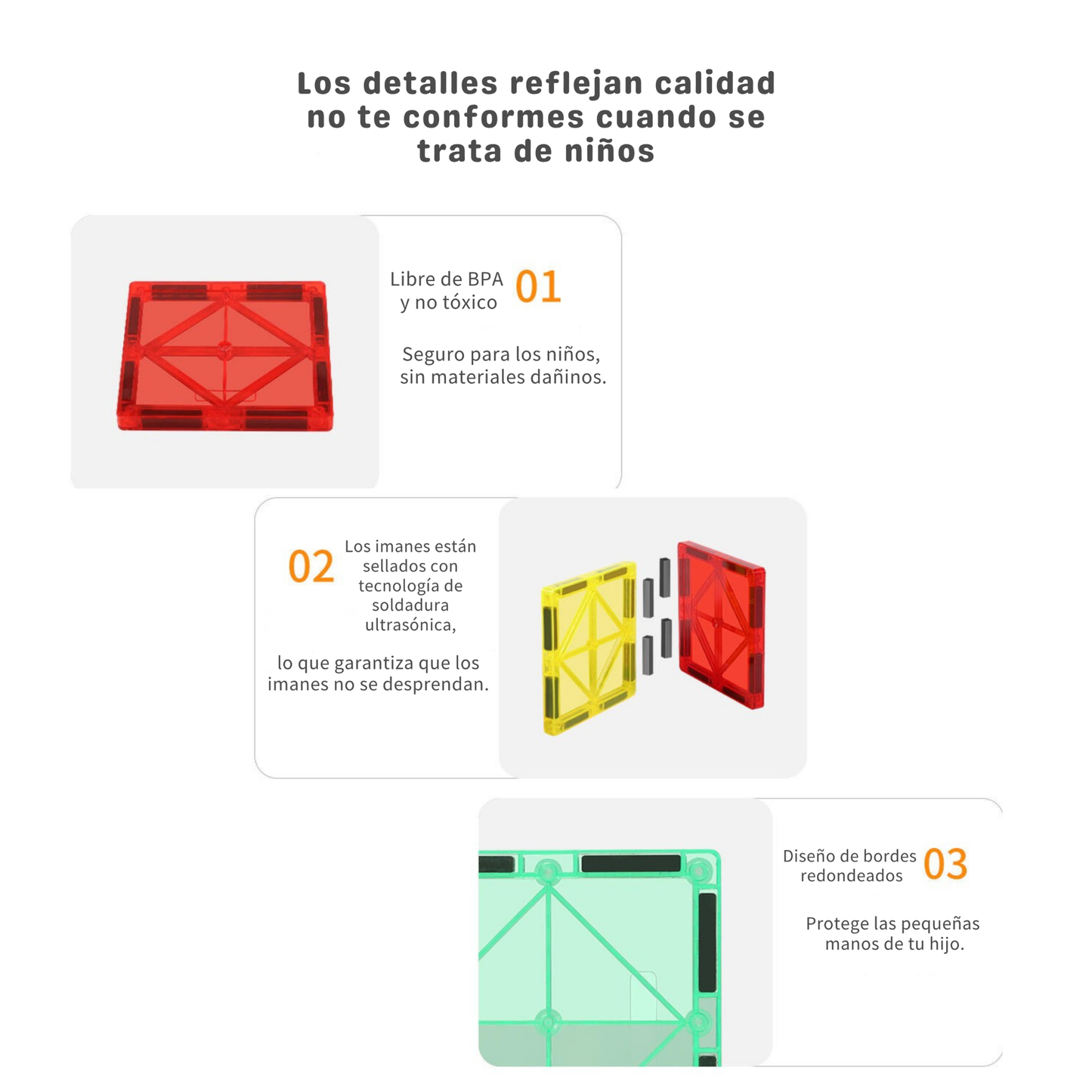 Los detalles reflejan calidad no te conformes cuando se trata de niños

Libre de BPA y no tóxico 01

Seguro para los niños, sin materiales dañinos.

02 Los imanes están sellados con tecnología de soldadura ultrasónica,

lo que garantiza que los imanes no se desprendan.

Diseño de bordes redondeados 03

Protege las pequeñas manos de tu hijo.